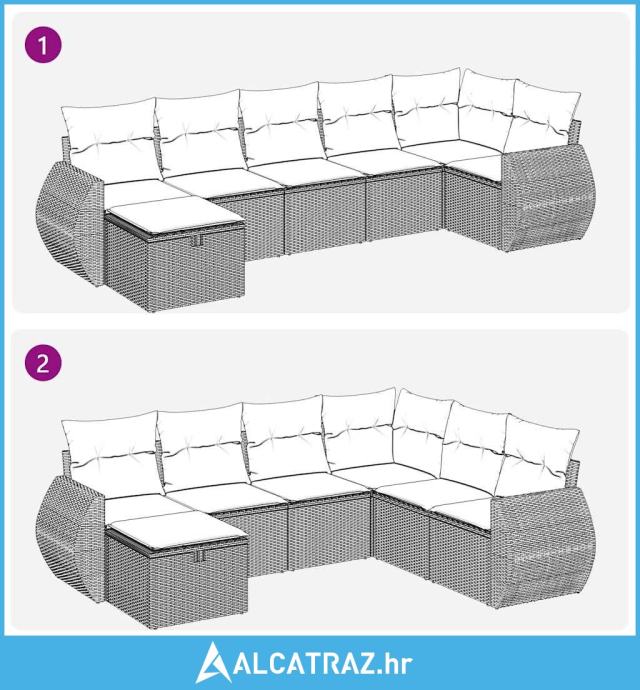 1

2

ALCATRAZ.hr