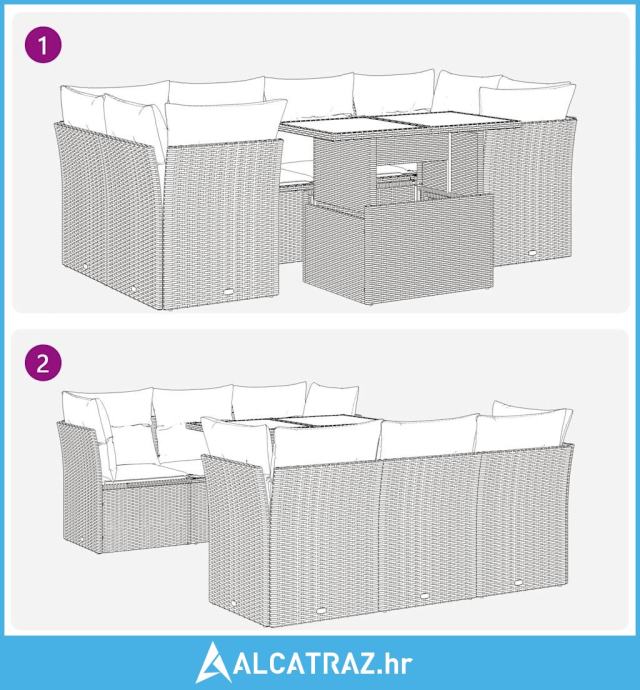 1

2

ALCATRAZ.hr