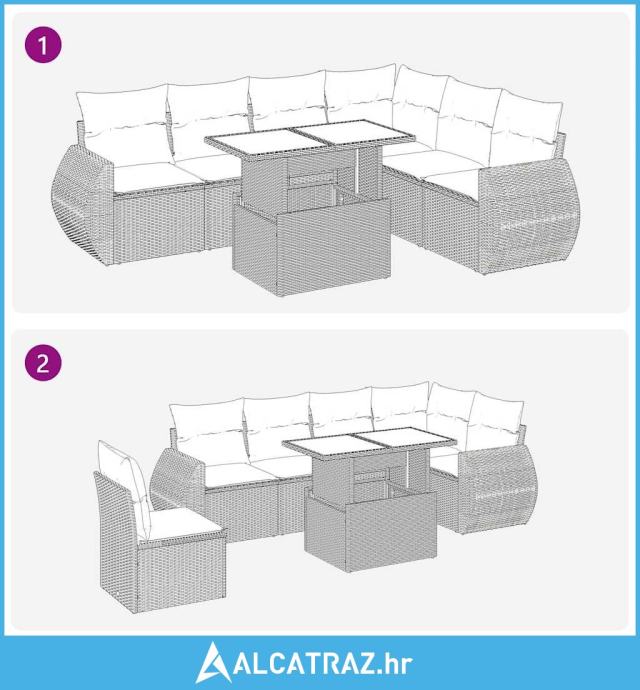 1

2

ALCATRAZ.hr