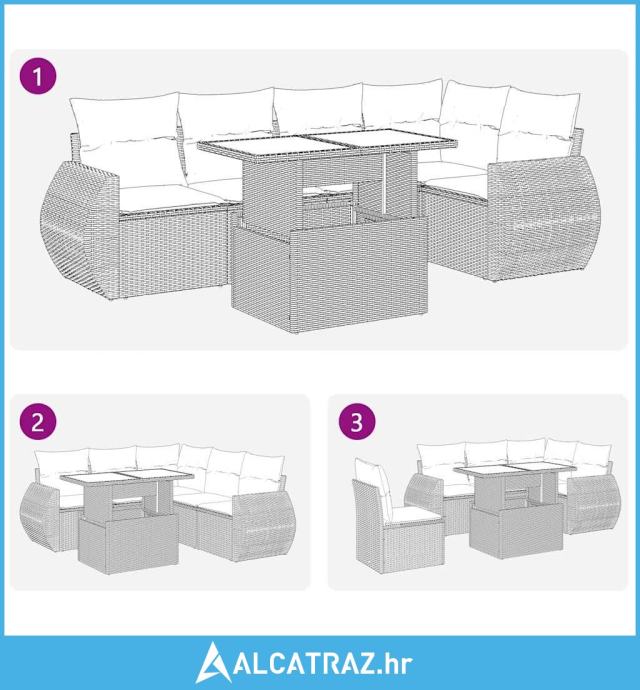 1

2

3

ALCATRAZ.hr