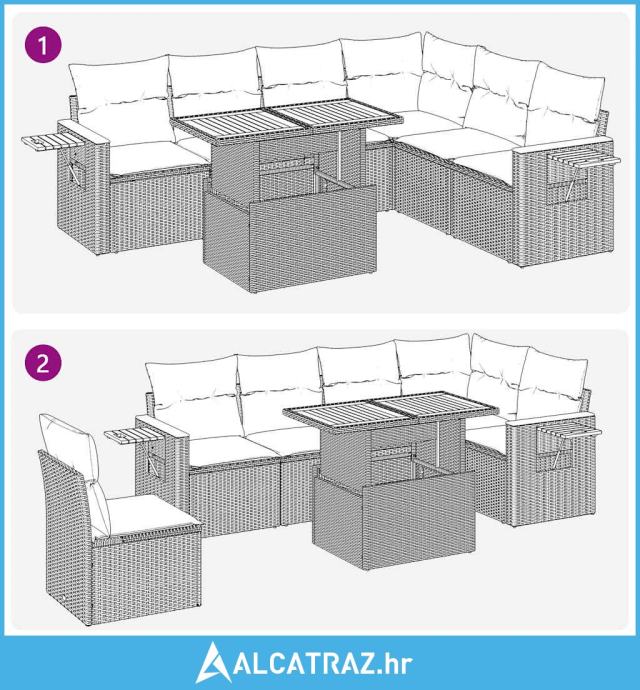 1

2

ALCATRAZ.hr