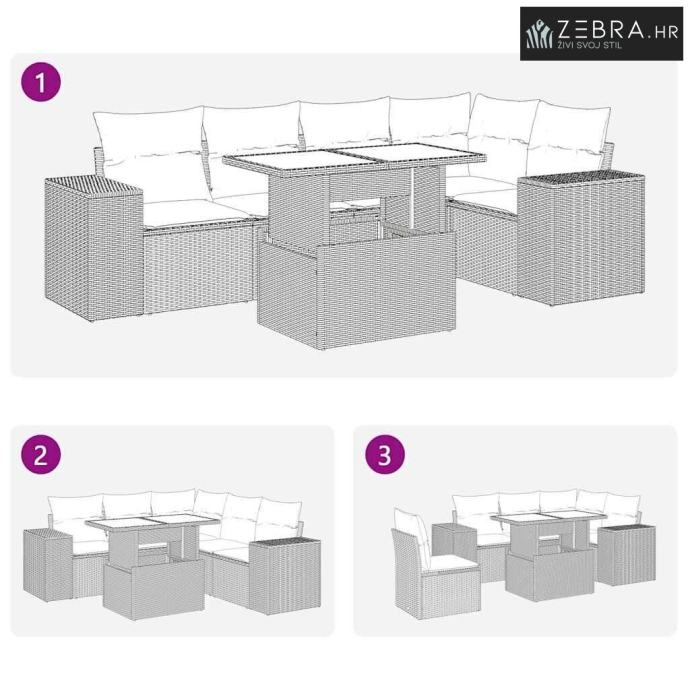 ZEBRA.HR
ŽIVI SVOJ STIL

1

2

3