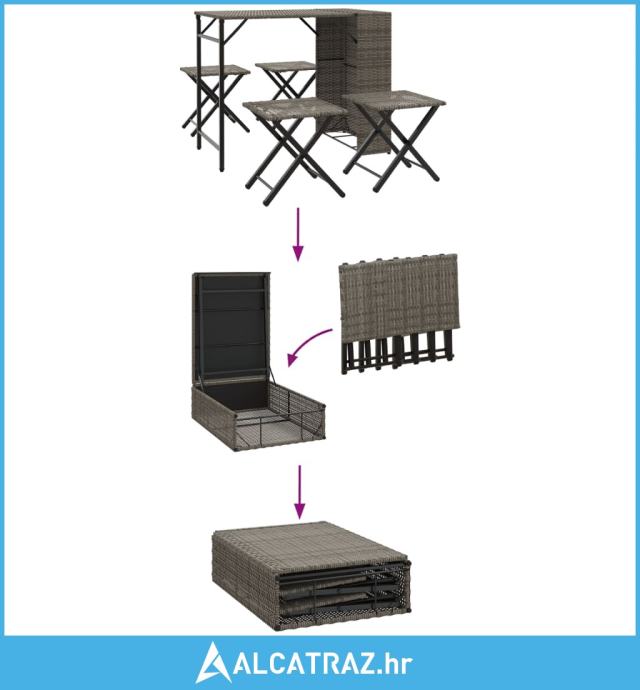 ALCATRAZ.hr