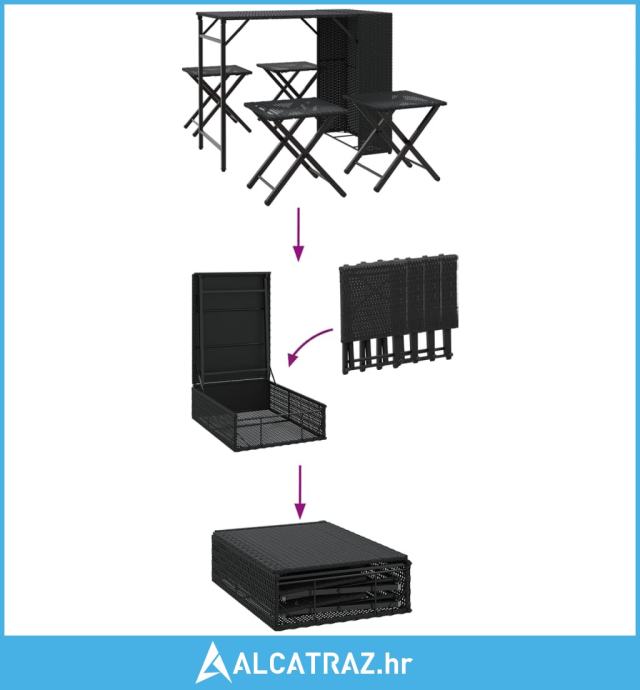 ALCATRAZ.hr