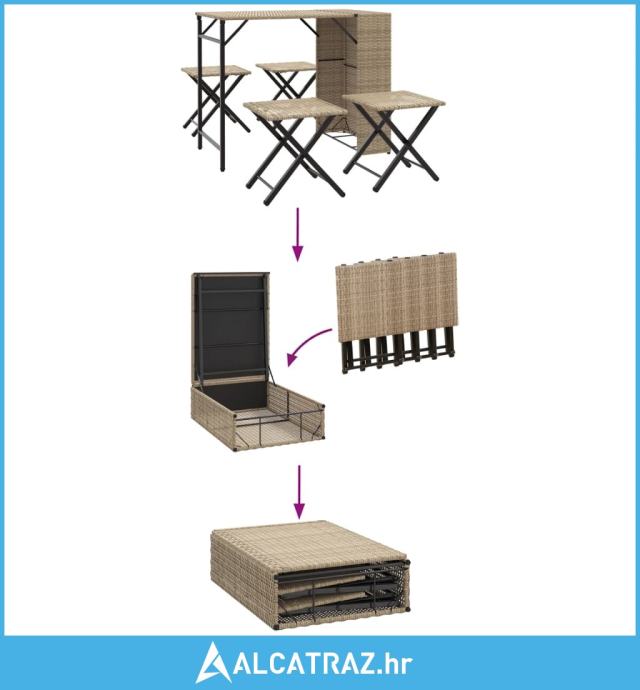 ALCATRAZ.hr