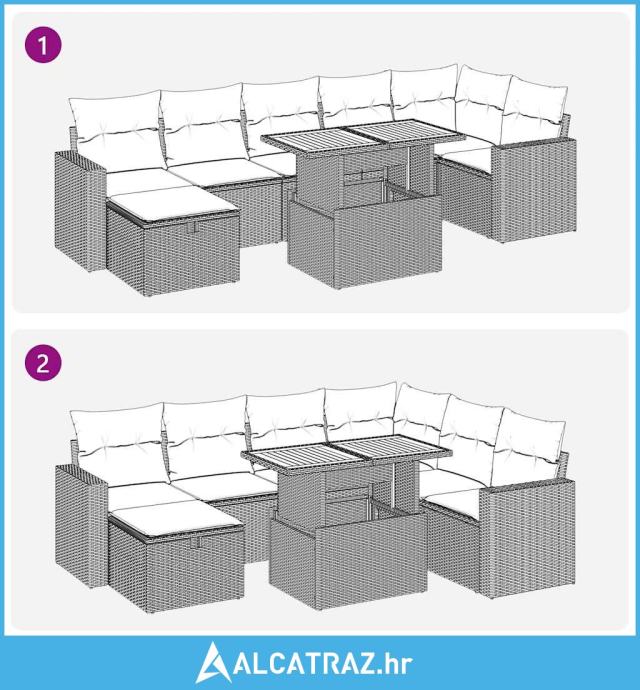 1

2

ALCATRAZ.hr