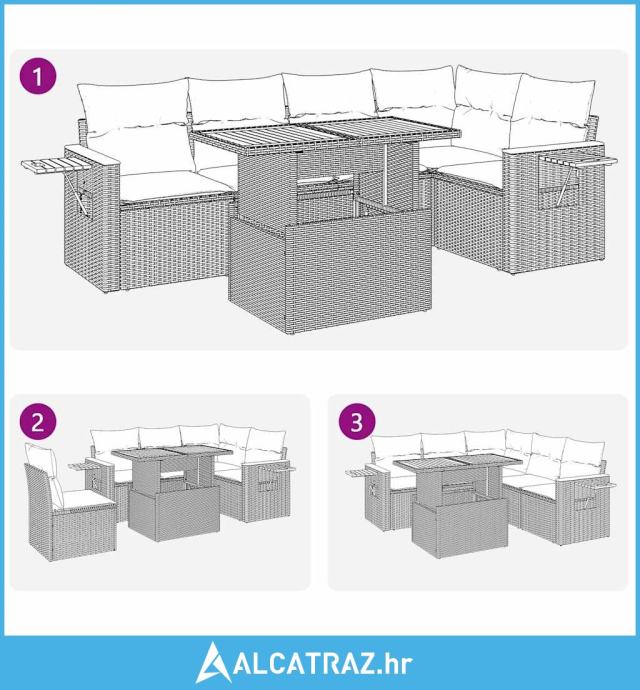 1

2

3

ALCATRAZ.hr