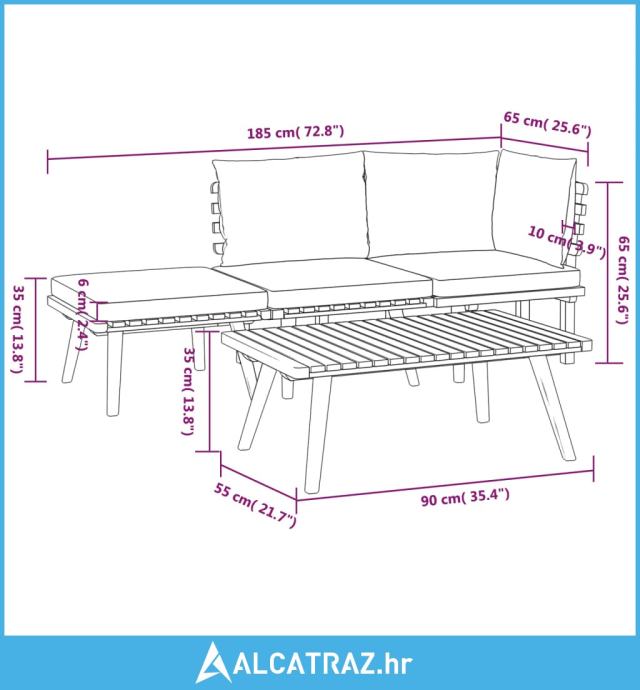 185 cm( 72.8")

65 cm( 25.6")

10 cm( 3.9")

65 cm( 25.6")

35 cm( 13.8")

6 cm( 2.4")

35 cm( 13.8")

55 cm( 21.7")

90 cm( 35.4")

ALCATRAZ.hr