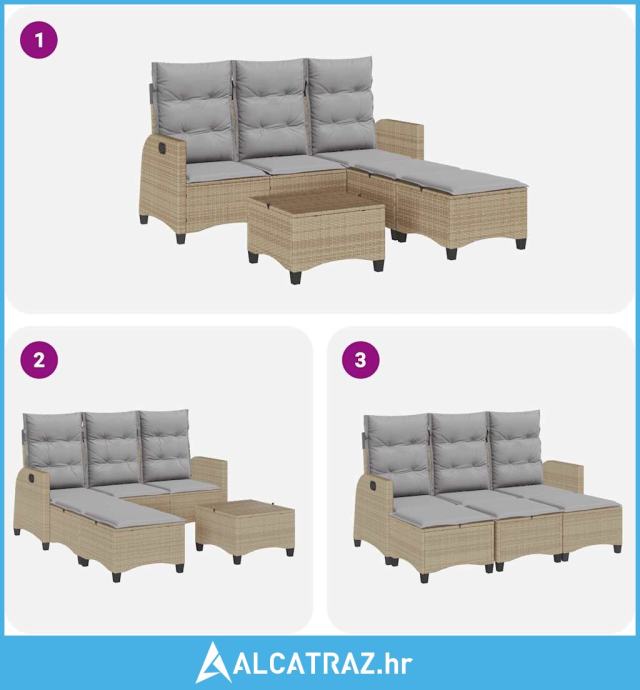 1

2

3

ALCATRAZ.hr