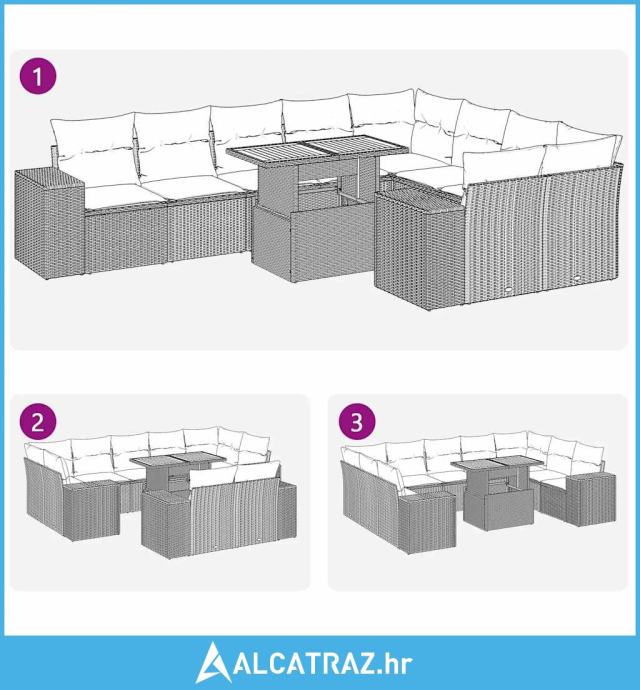 1

2

3

ALCATRAZ.hr