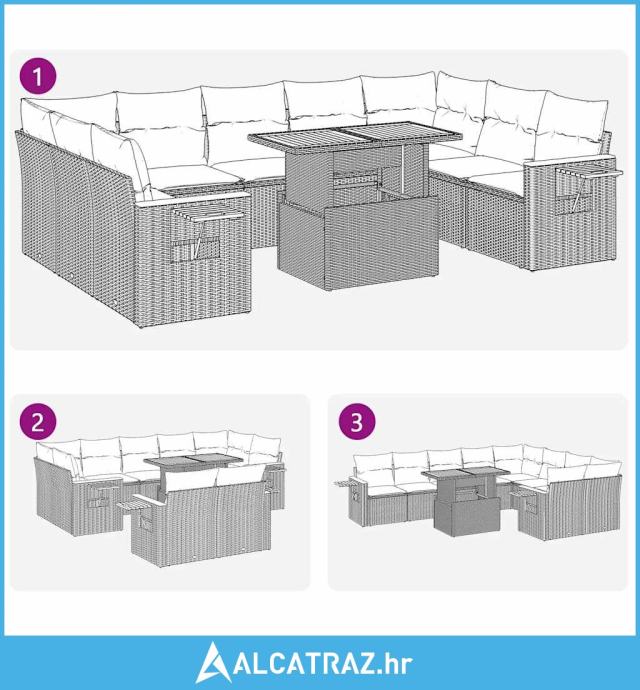 1

2

3

ALCATRAZ.hr