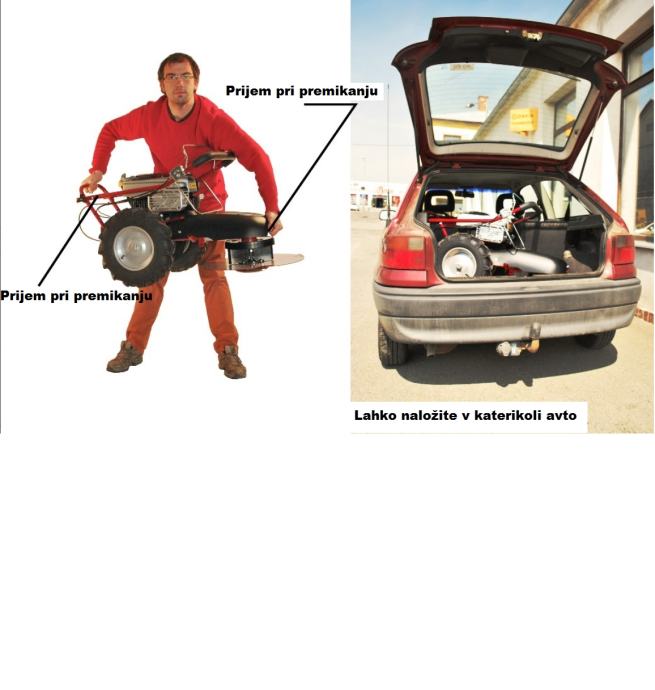 Prijem pri premikanju

Prijem pri premikanju

Lahko naložite v katerikoli avto