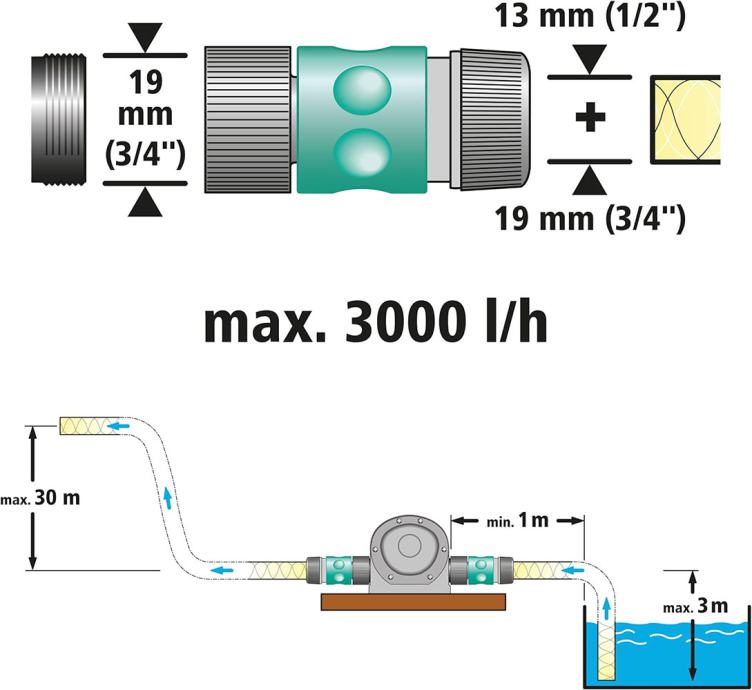 19 mm (3/4'')

13 mm (1/2'')

+

19 mm (3/4'')

max. 3000 l/h

max. 30 m

min. 1 m

max. 3 m