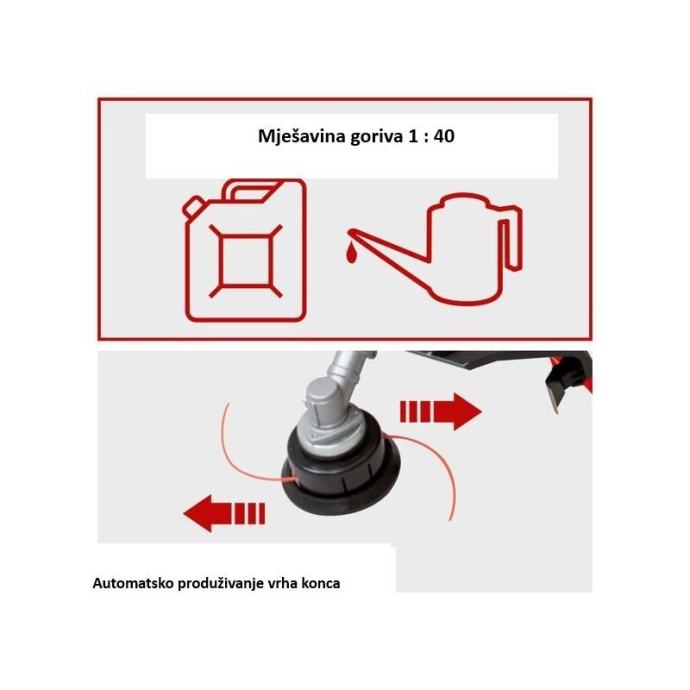 Mješavina goriva 1 : 40

Automatsko produživanje vrha konca