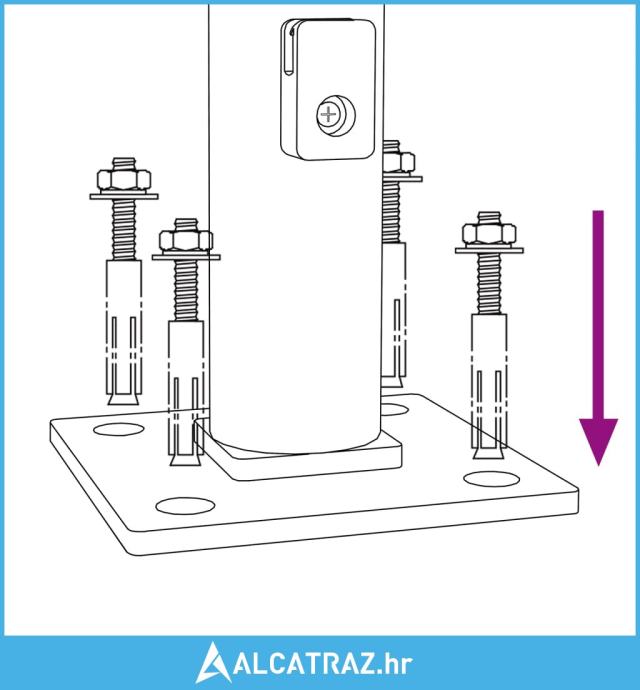 ALCATRAZ.hr