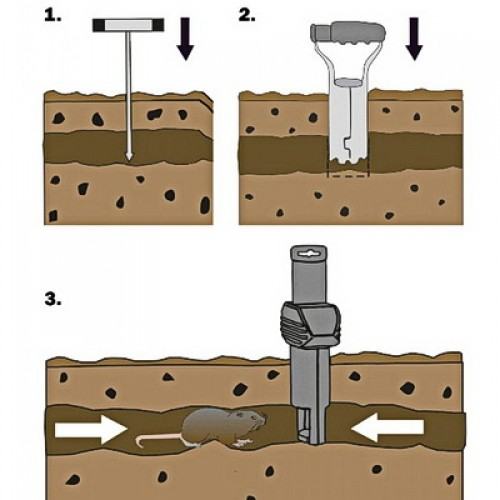 1.

2.

3.