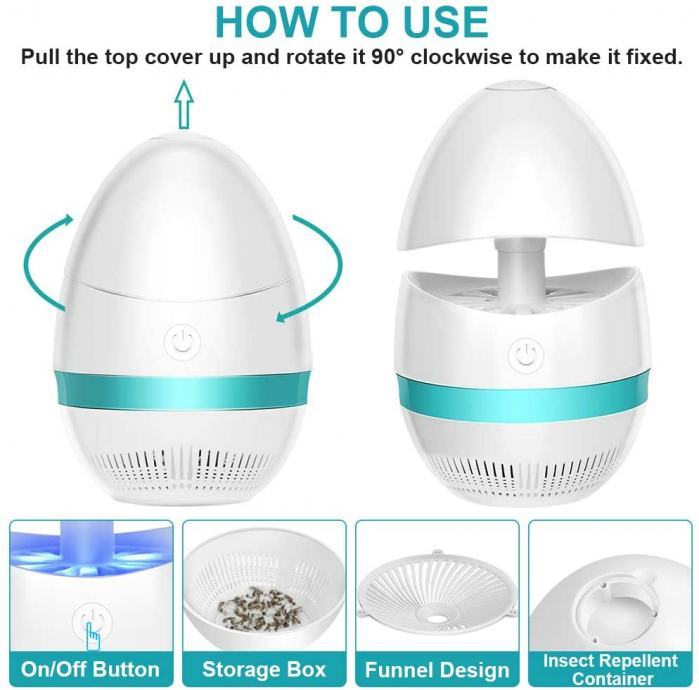 HOW TO USE
Pull the top cover up and rotate it 90° clockwise to make it fixed.

On/Off Button

Storage Box

Funnel Design

Insect Repellent Container