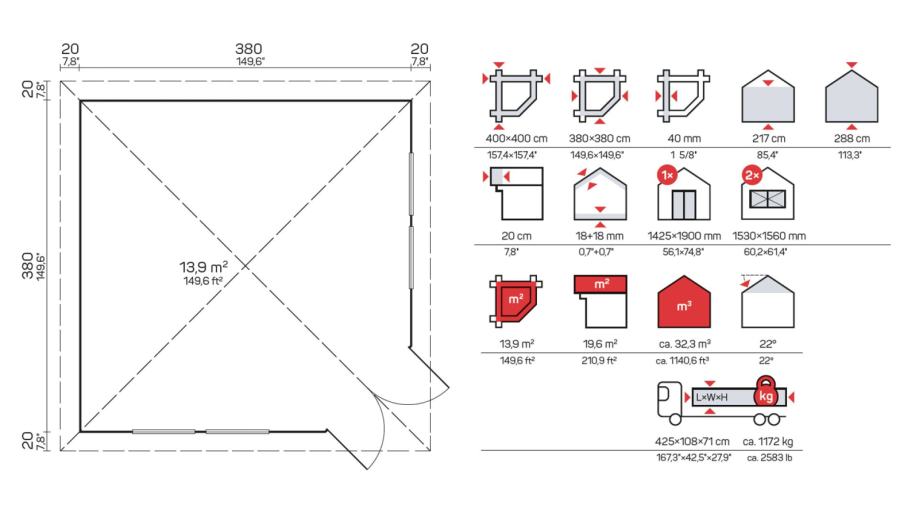 20
7,8"
380
149,6"
20
7,8"

20
7,8"
380
149,6"
20
7,8"

13,9 m²
149,6 ft²

400×400 cm
157,4×157,4"
380×380 cm
149,6×149,6"
40 mm
1 5/8"
217 cm
85,4"
288 cm
113,3"

20 cm
7,8"
18+18 mm
0,7"+0,7"
1×
1425×1900 mm
56,1×74,8"
2×
1530×1560 mm
60,2×61,4"

m²
13,9 m²
149,6 ft²
m²
19,6 m²
210,9 ft²
m³
ca. 32,3 m³
ca. 1140,6 ft³
22°
22°

L×W×H
kg
425×108×71 cm
167,3"×42,5"×27,9"
ca. 1172 kg
ca. 2583 lb