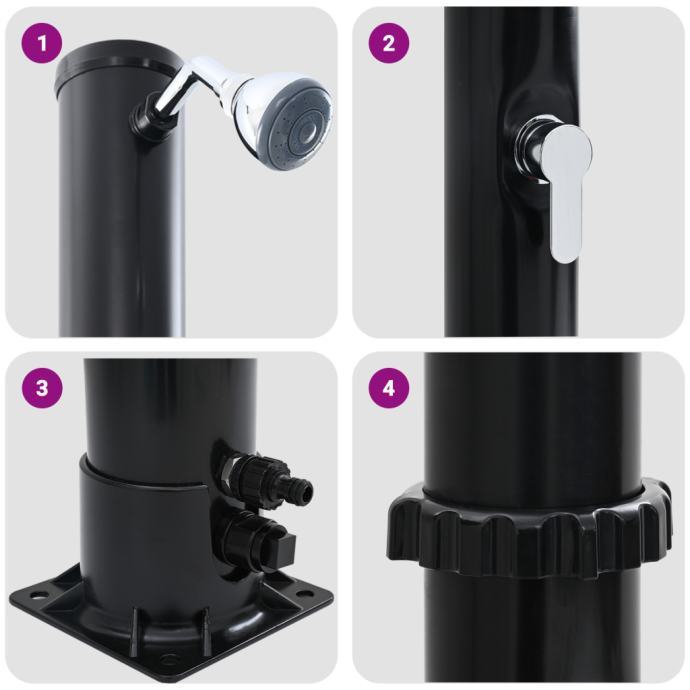 1

2

3

4