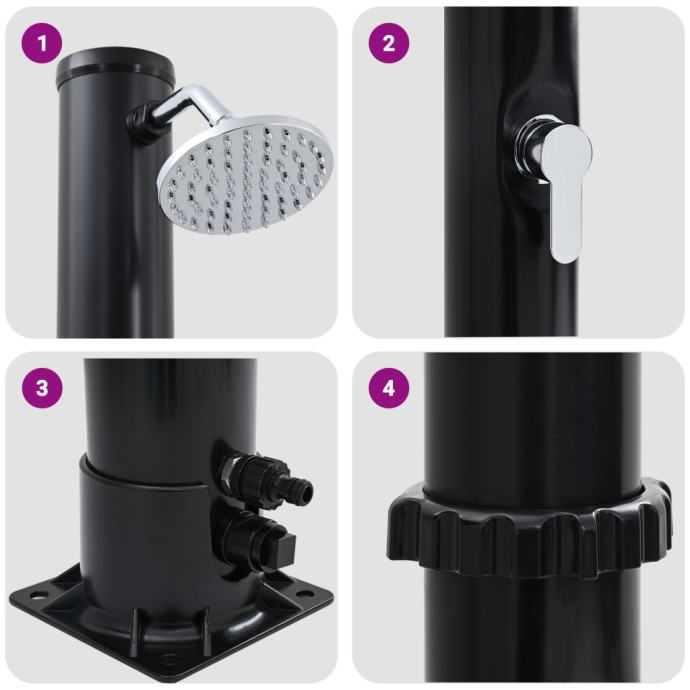 1

2

3

4