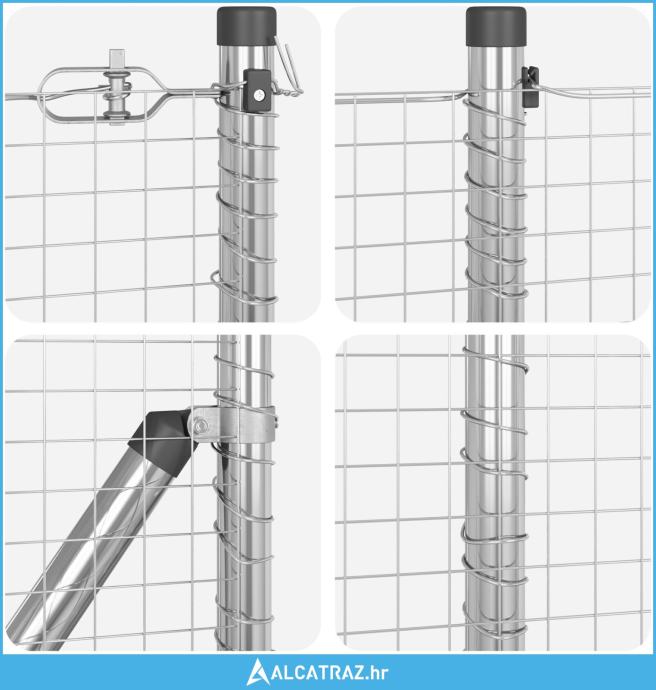 ALCATRAZ.hr