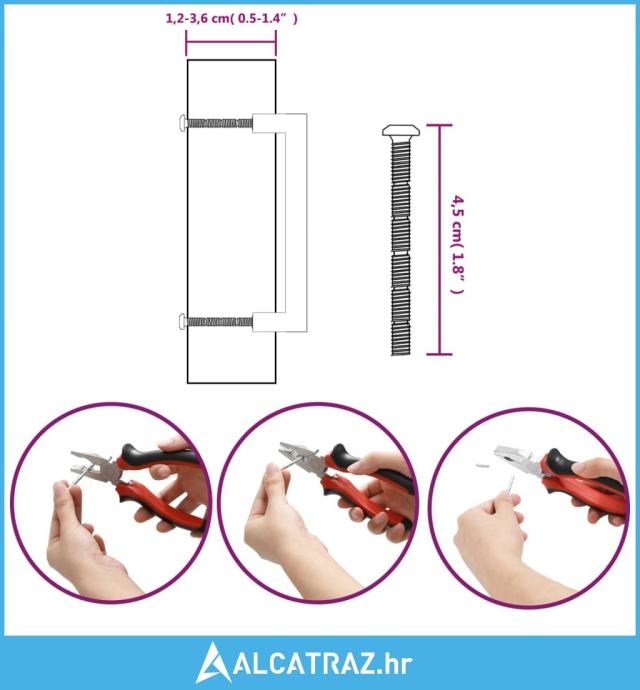 1,2-3,6 cm( 0.5-1.4" )

4,5 cm( 1.8" )

ALCATRAZ.hr