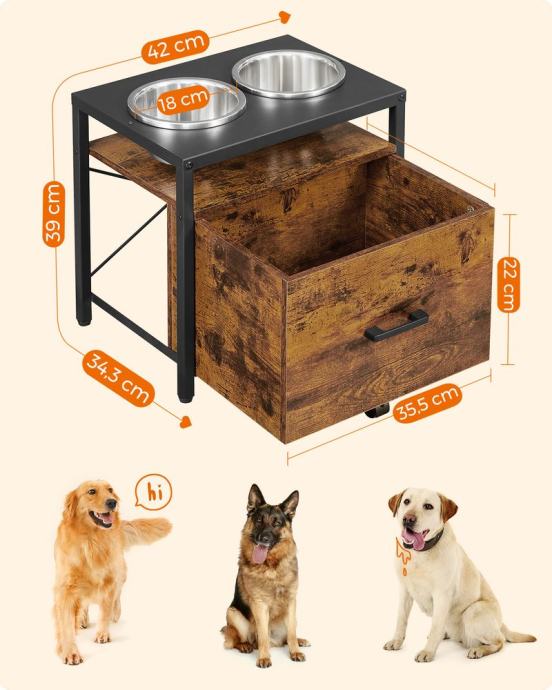 42 cm

18 cm

39 cm

22 cm

34,3 cm

35,5 cm

hi