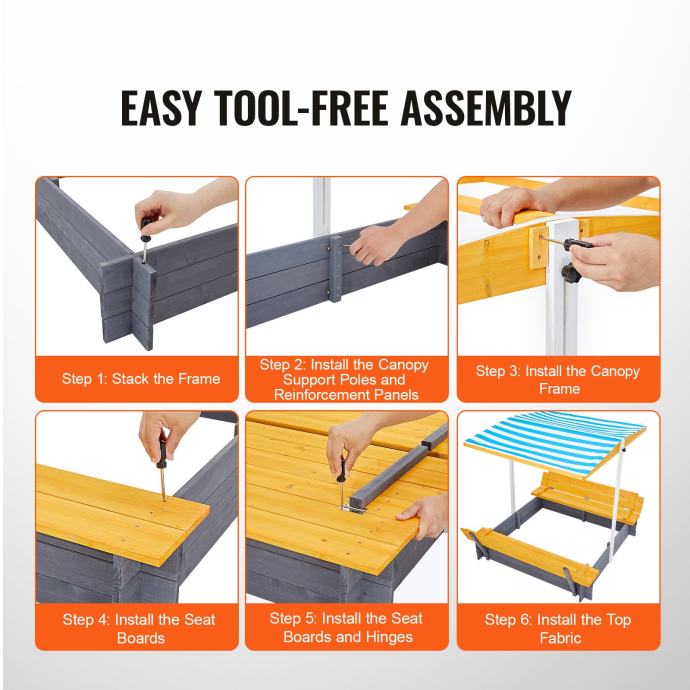 EASY TOOL-FREE ASSEMBLY

Step 1: Stack the Frame

Step 2: Install the Canopy Support Poles and Reinforcement Panels

Step 3: Install the Canopy Frame

Step 4: Install the Seat Boards

Step 5: Install the Seat Boards and Hinges

Step 6: Install the Top Fabric