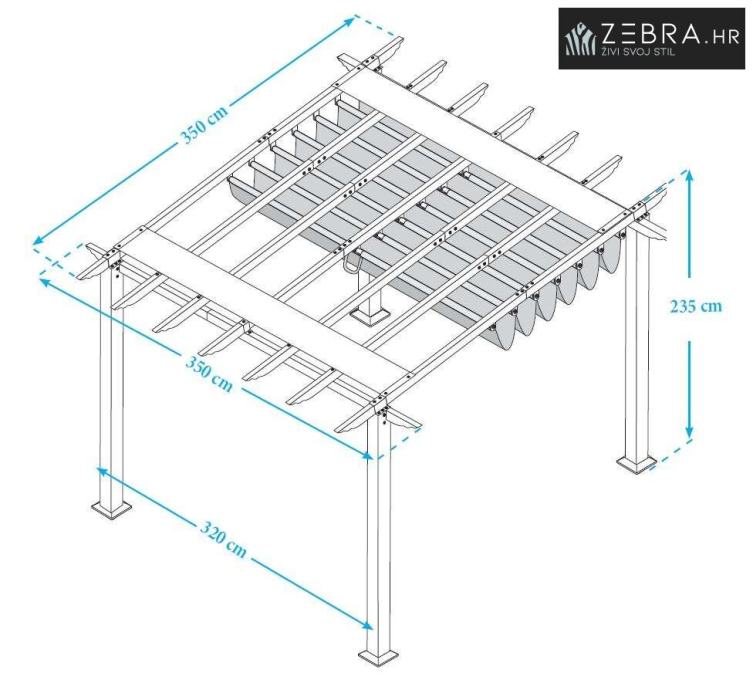 ZEBRA.HR
ŽIVI SVOJ STIL

350 cm

235 cm

350 cm

320 cm