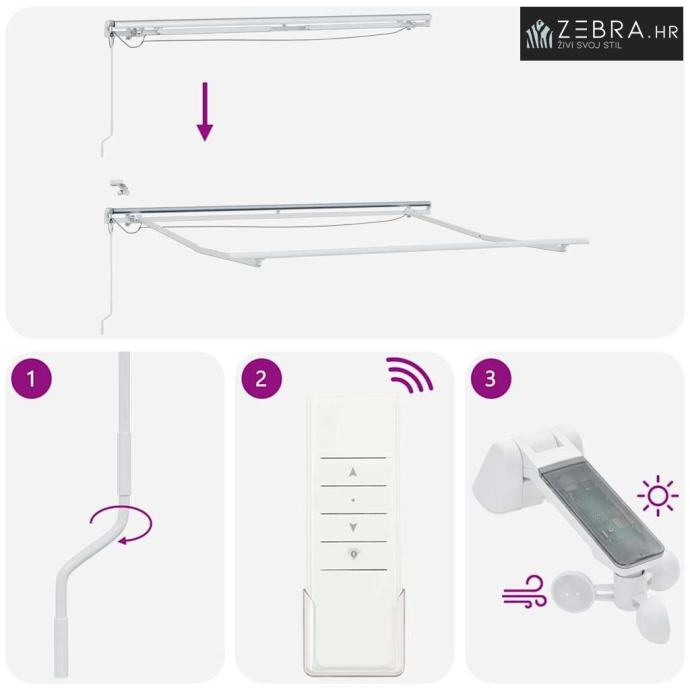 ZEBRA.HR
ŽIVI SVOJ STIL

1

2

3