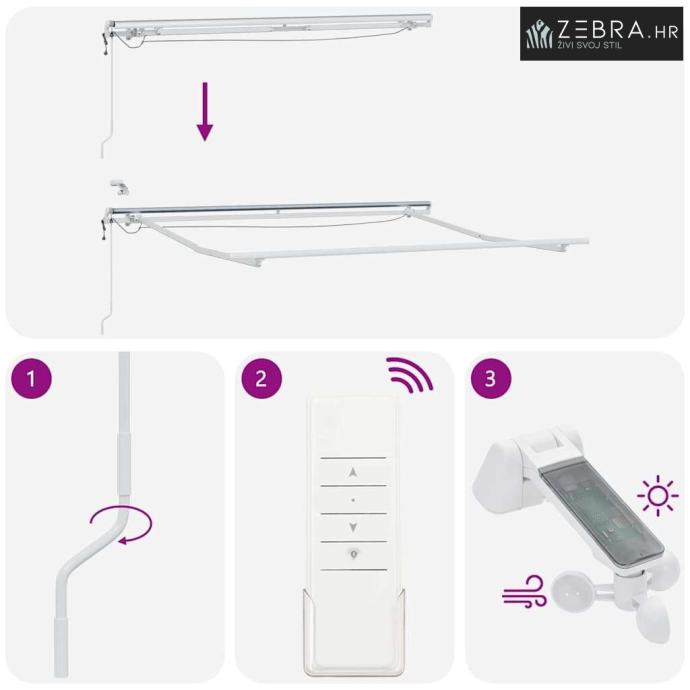 ZEBRA.HR
ŽIVI SVOJ STIL

1

2

3