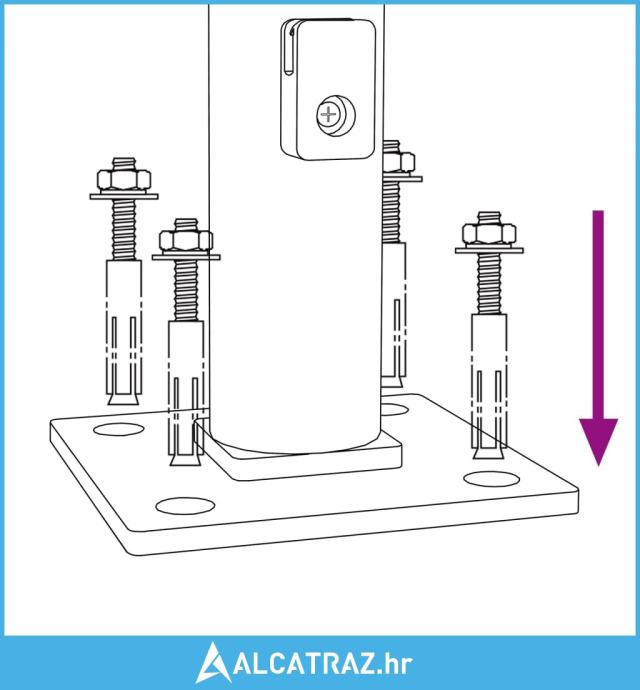 ALCATRAZ.hr