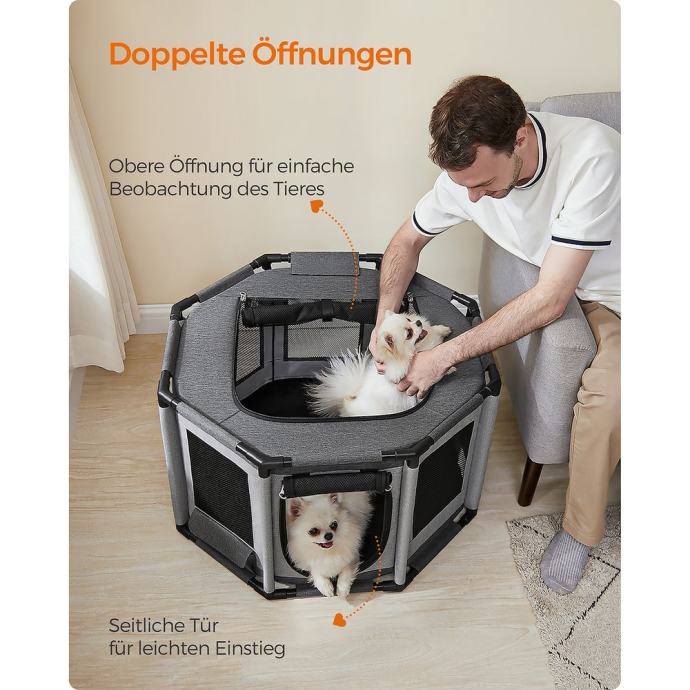 Doppelte Öffnungen

Obere Öffnung für einfache Beobachtung des Tieres

Seitliche Tür für leichten Einstieg