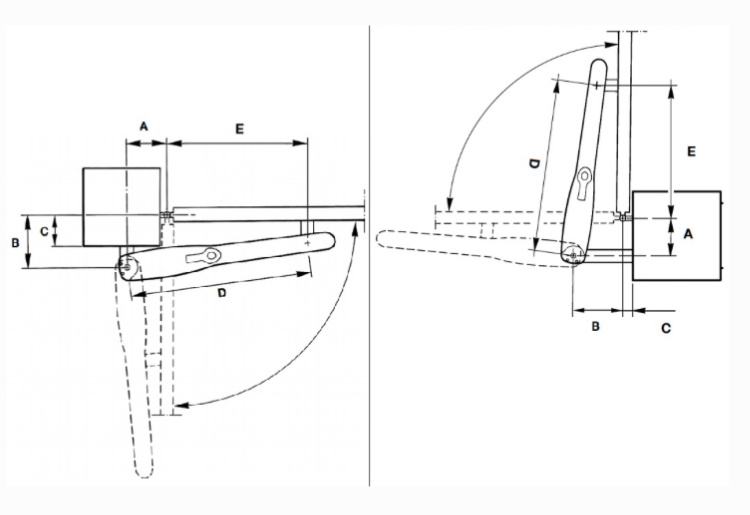 A
E
C
B
D
D
E
A
B
C