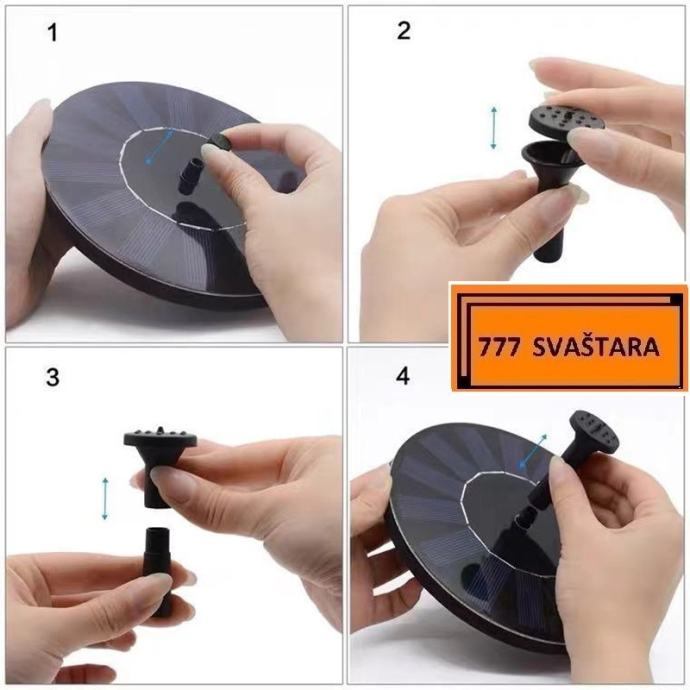 1

2

777 SVAŠTARA

3

4