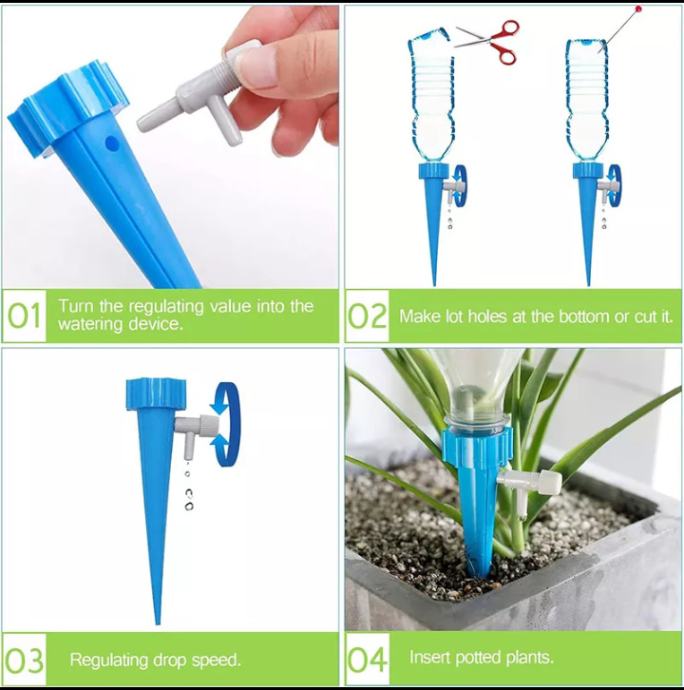 01 Turn the regulating value into the watering device.

02 Make lot holes at the bottom or cut it.

03 Regulating drop speed.

04 Insert potted plants.