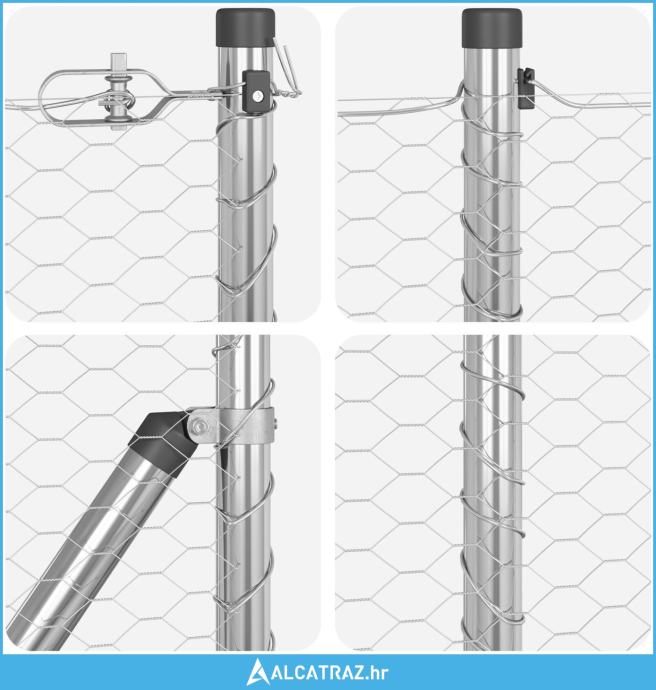 ALCATRAZ.hr