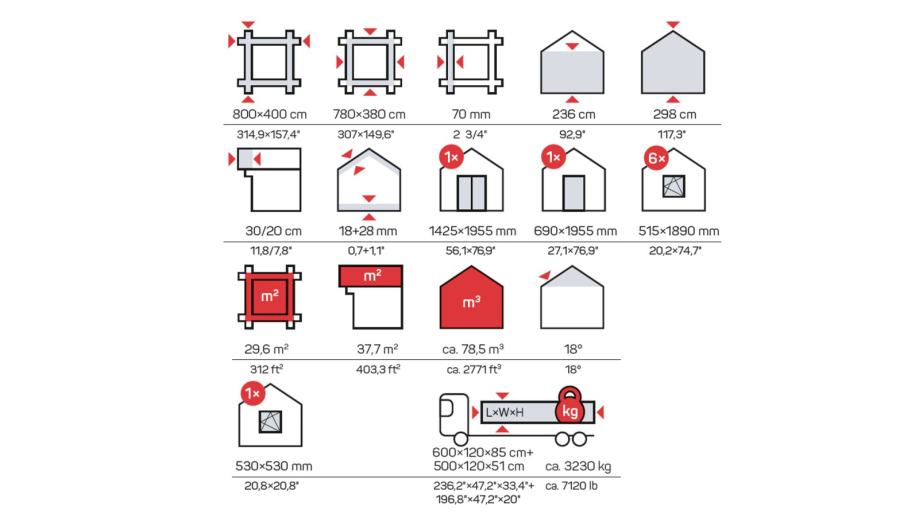 800×400 cm
314,9×157,4"

780×380 cm
307×149,6"

70 mm
2 3/4"

236 cm
92,9"

298 cm
117,3"

30/20 cm
11,8/7,8"

18+28 mm
0,7+1,1"

1×
1425×1955 mm
56,1×76,9"

1×
690×1955 mm
27,1×76,9"

6×
515×1890 mm
20,2×74,7"

m²
29,6 m²
312 ft²

m²
37,7 m²
403,3 ft²

m³
ca. 78,5 m³
ca. 2771 ft³

18°
18°

1×
530×530 mm
20,8×20,8"

L×W×H
kg
600×120×85 cm+
500×120×51 cm
236,2"×47,2"×33,4"+
196,8"×47,2"×20"

ca. 3230 kg
ca. 7120 lb