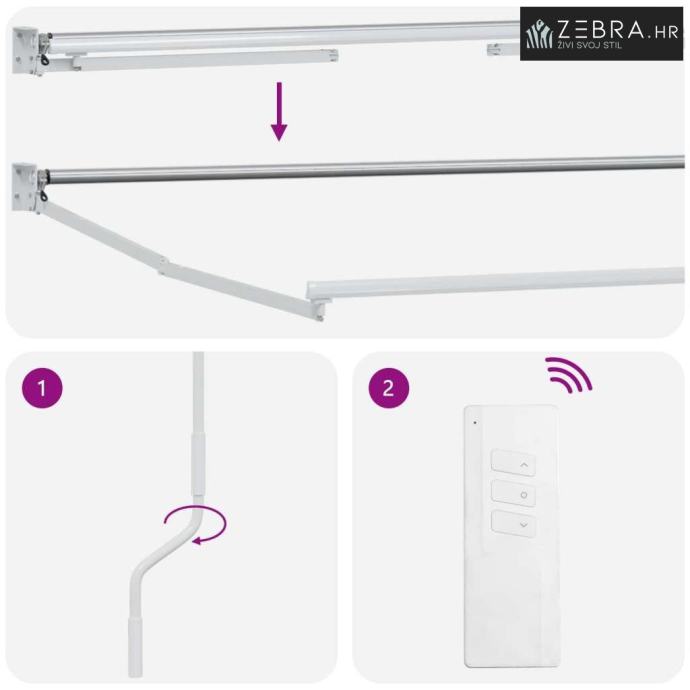 ZEBRA.HR
ŽIVI SVOJ STIL

1

2