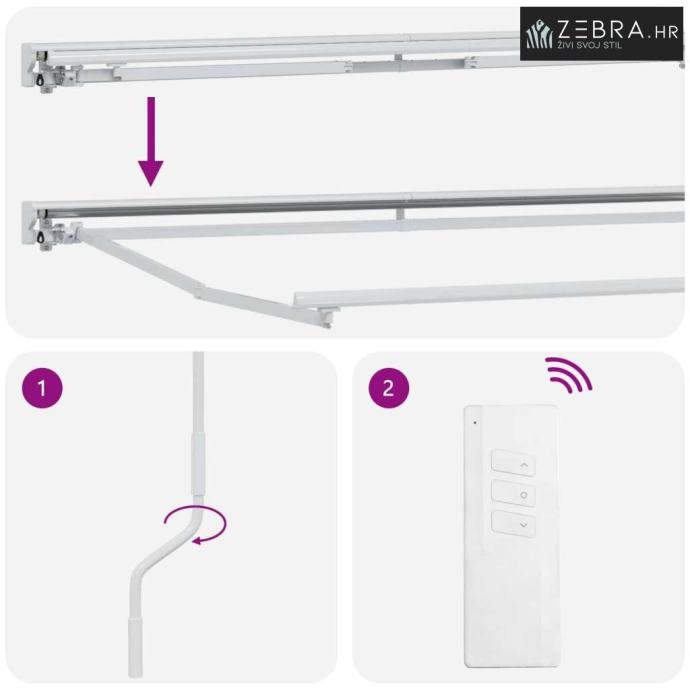 ZEBRA.HR
ŽIVI SVOJ STIL

1

2