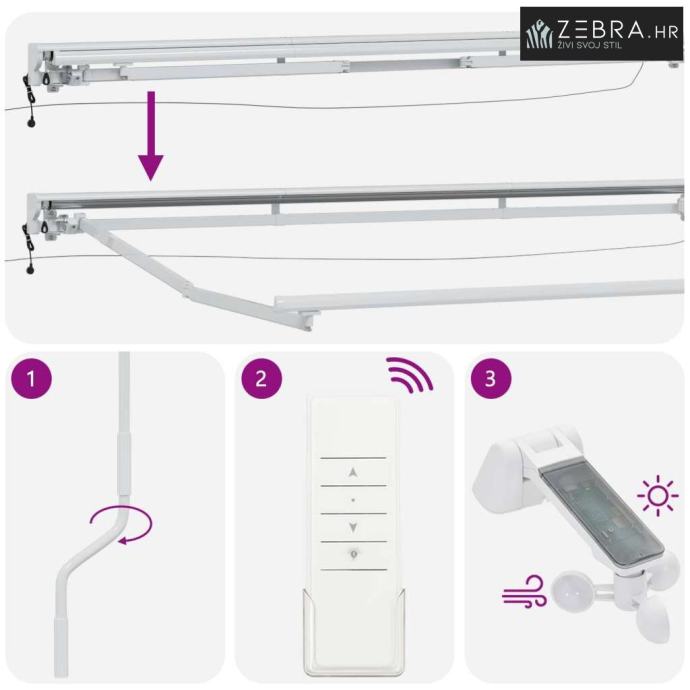 ZEBRA.HR
ŽIVI SVOJ STIL

1

2

3