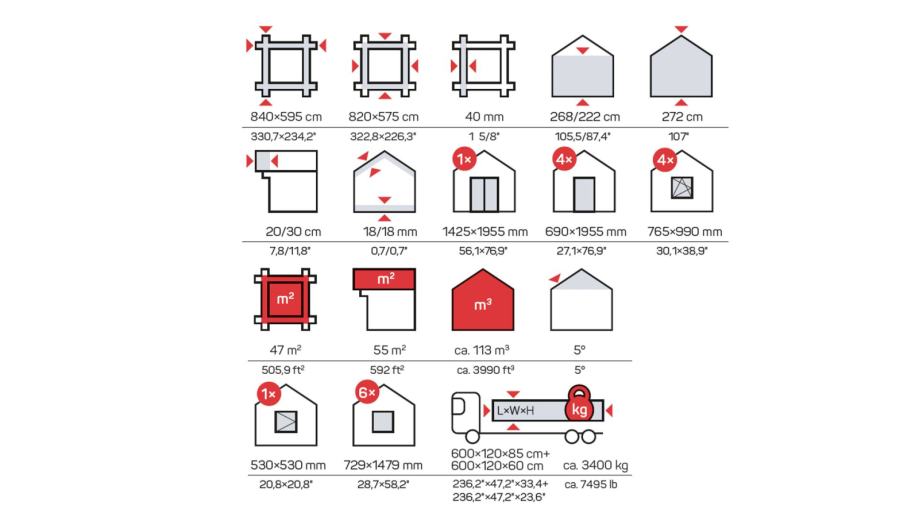 840×595 cm
330,7×234,2"

820×575 cm
322,8×226,3"

40 mm
1 5/8"

268/222 cm
105,5/87,4"

272 cm
107"

20/30 cm
7,8/11,8"

18/18 mm
0,7/0,7"

1×
1425×1955 mm
56,1×76,9"

4×
690×1955 mm
27,1×76,9"

4×
765×990 mm
30,1×38,9"

m²
47 m²
505,9 ft²

m²
55 m²
592 ft²

m³
ca. 113 m³
ca. 3990 ft³

5°
5°

1×
530×530 mm
20,8×20,8"

6×
729×1479 mm
28,7×58,2"

L×W×H
kg
600×120×85 cm+
600×120×60 cm
236,2"×47,2"×33,4+
236,2"×47,2"×23,6"

ca. 3400 kg
ca. 7495 lb