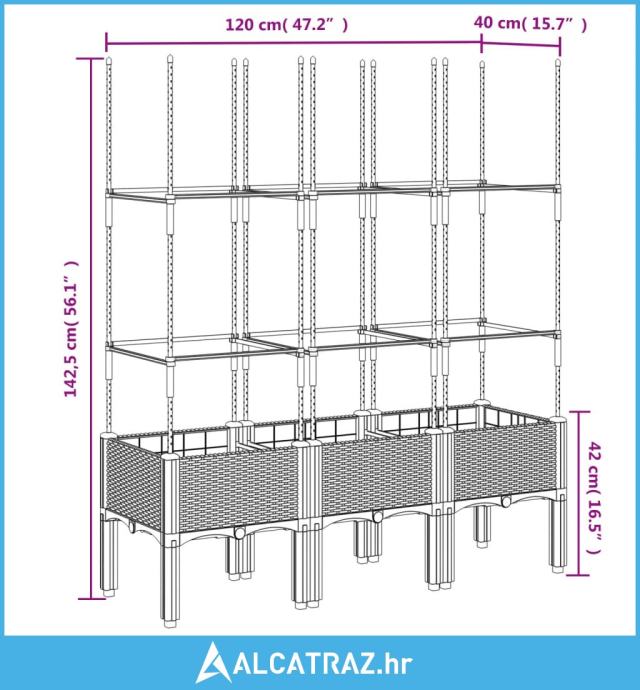 120 cm( 47.2" )
40 cm( 15.7" )
142,5 cm( 56.1" )
42 cm( 16.5" )
ALCATRAZ.hr