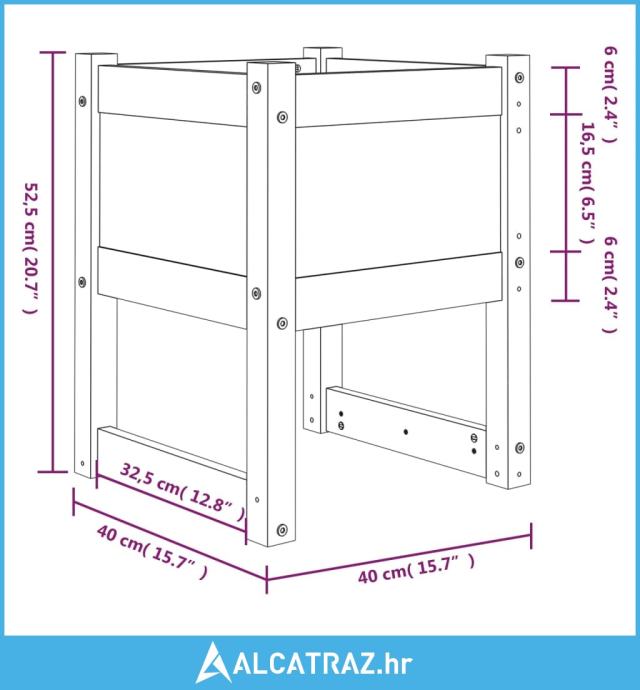 52,5 cm( 20.7" )

6 cm( 2.4" )

16,5 cm( 6.5" )

6 cm( 2.4" )

32,5 cm( 12.8" )

40 cm( 15.7" )

40 cm( 15.7" )

ALCATRAZ.hr