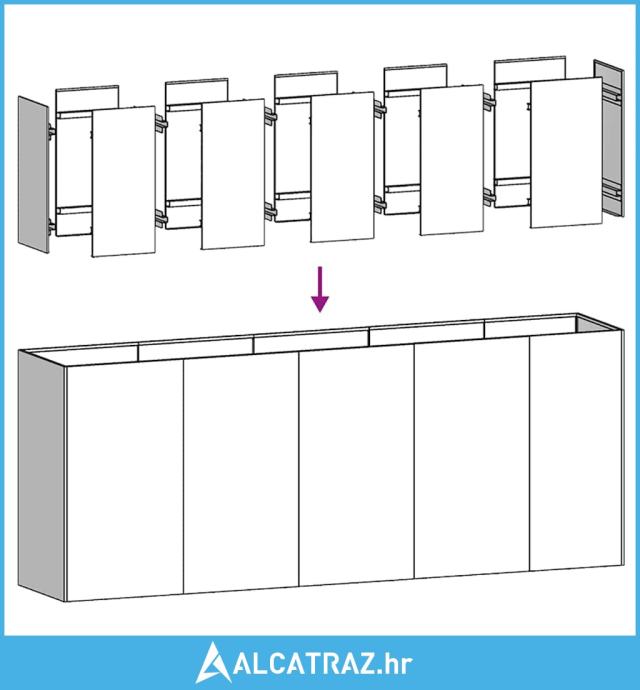 ALCATRAZ.hr