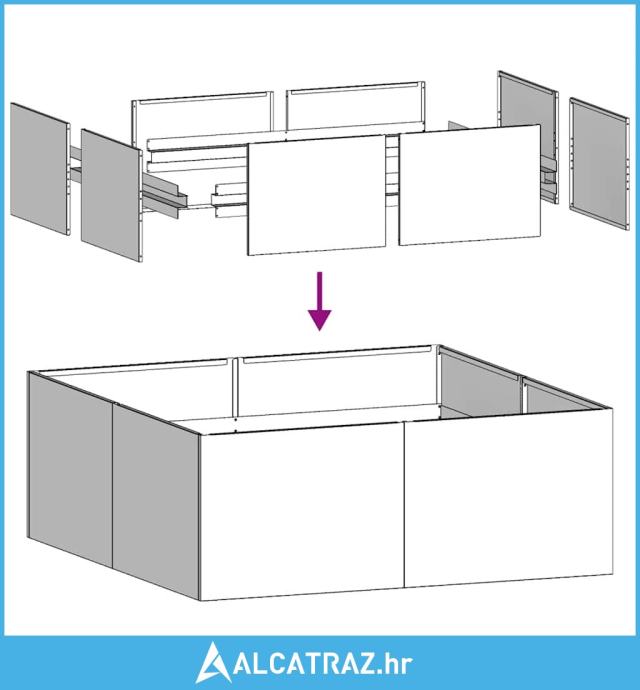 ALCATRAZ.hr