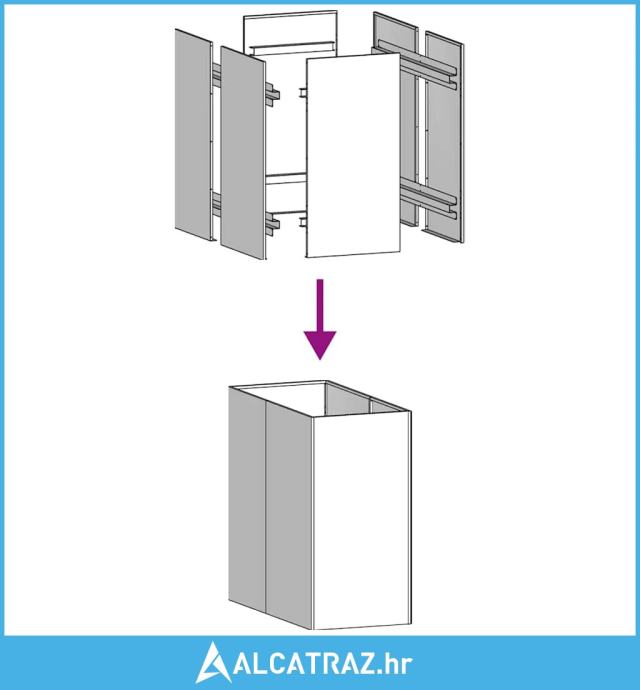 ALCATRAZ.hr