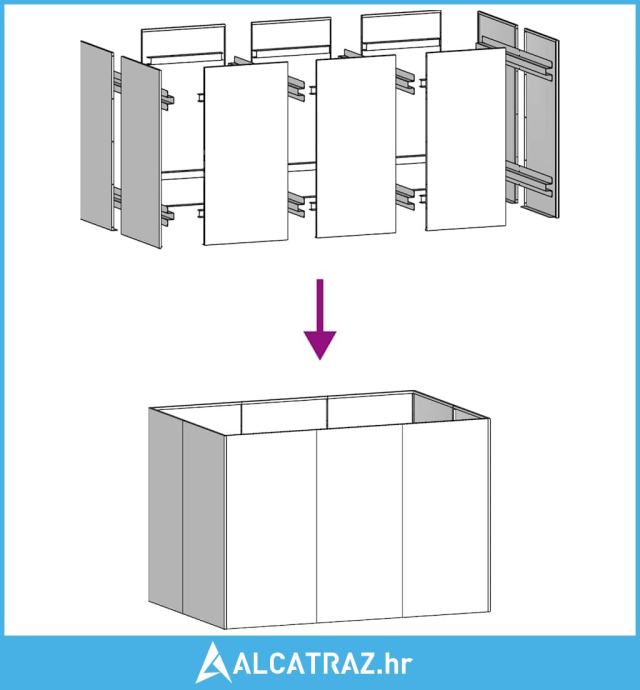 ALCATRAZ.hr