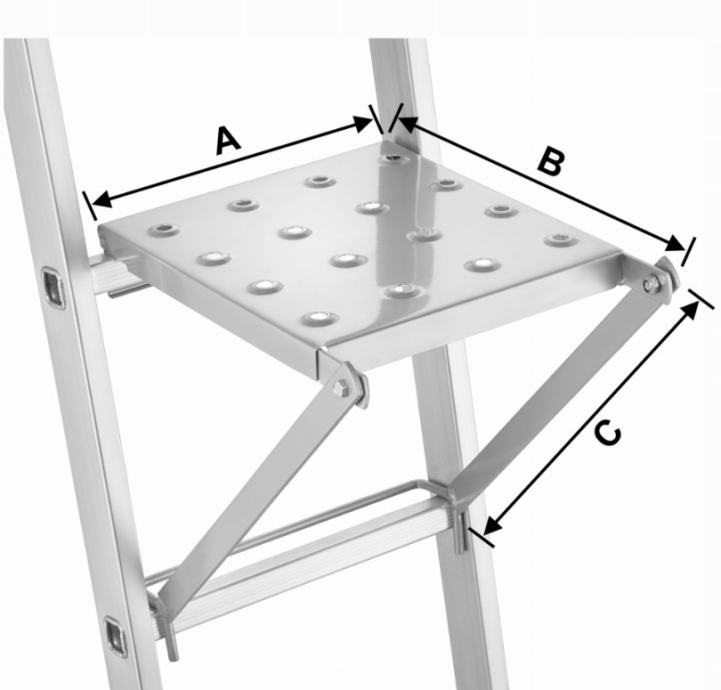 A

B

C