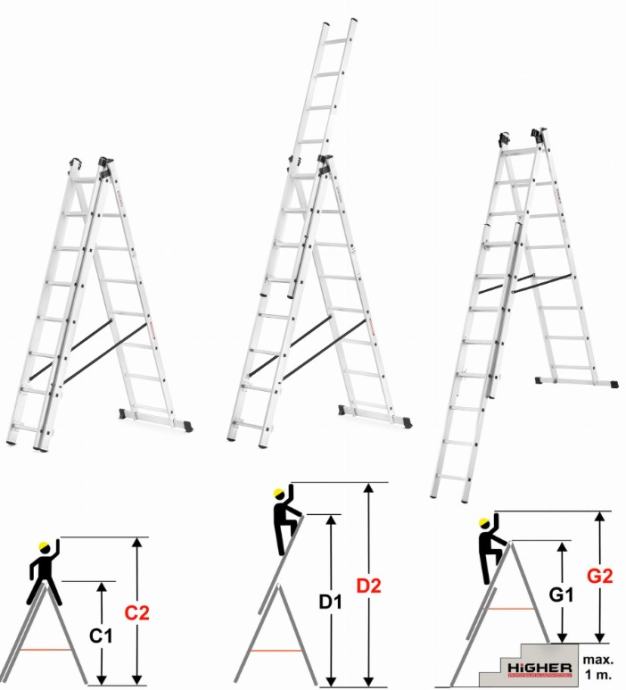 C1
C2
D1
D2
G1
G2
HIGHER
max.
1 m.